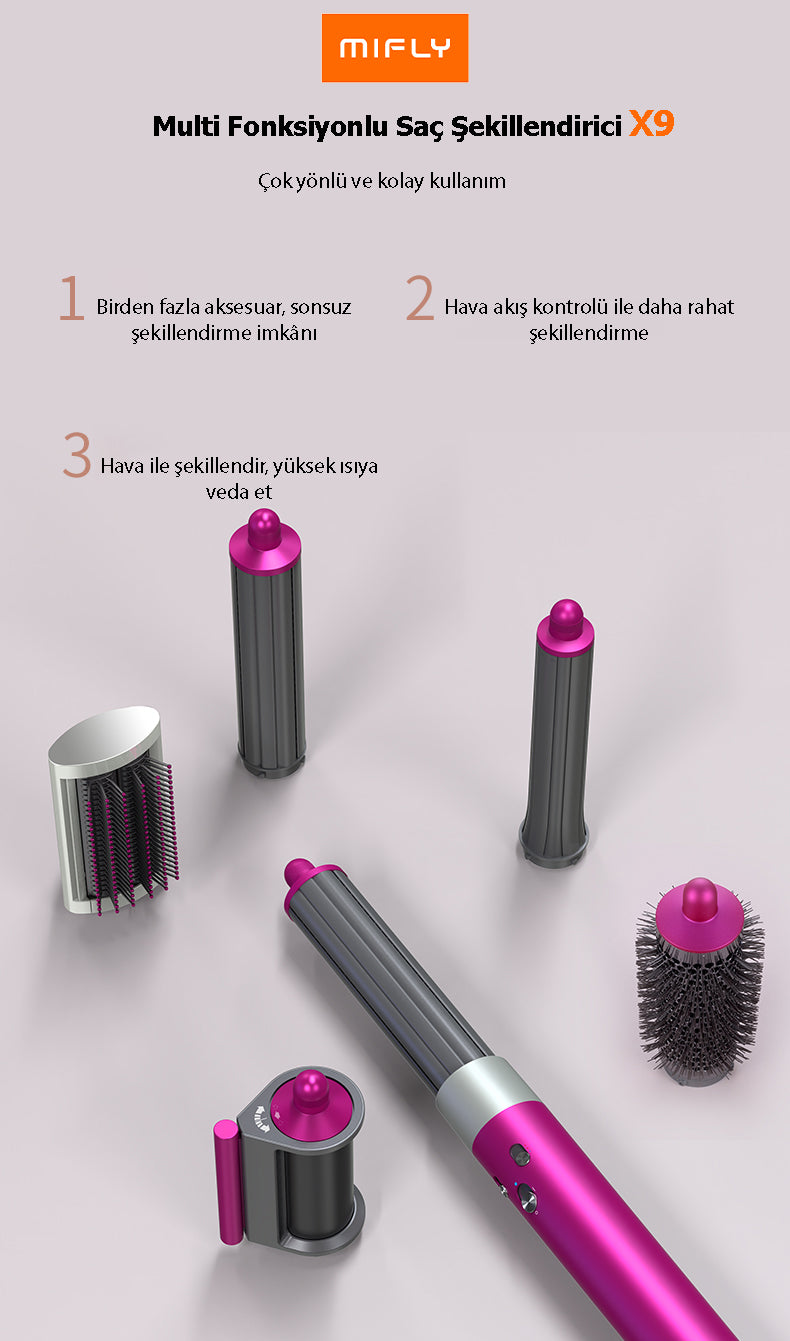 MIFLY

Multi Fonksiyonlu Saç Şekillendirici X9

Çok yönlü ve kolay kullanım

1 Birden fazla aksesuar, sonsuz şekillendirme imkânı

2 Hava akış kontrolü ile daha rahat şekillendirme

3 Hava ile şekillendir, yüksek ısıya veda et