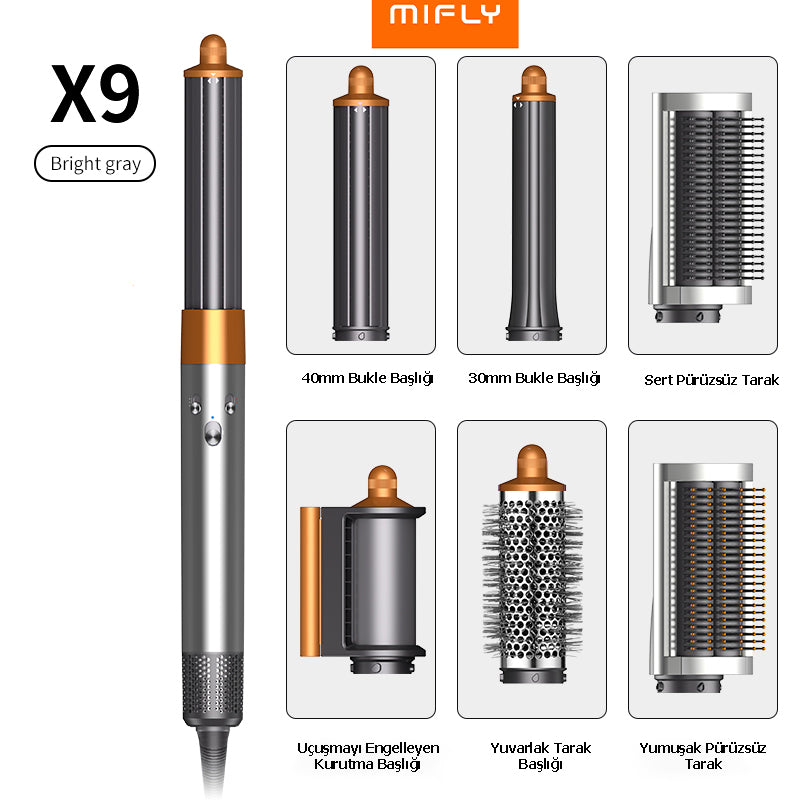 MIFLY

X9

Bright gray

40mm Bukle Başlığı

30mm Bukle Başlığı

Sert Pürüzsüz Tarak

Uçuşmayı Engelleyen Kurutma Başlığı

Yuvarlak Tarak Başlığı

Yumuşak Pürüzsüz Tarak