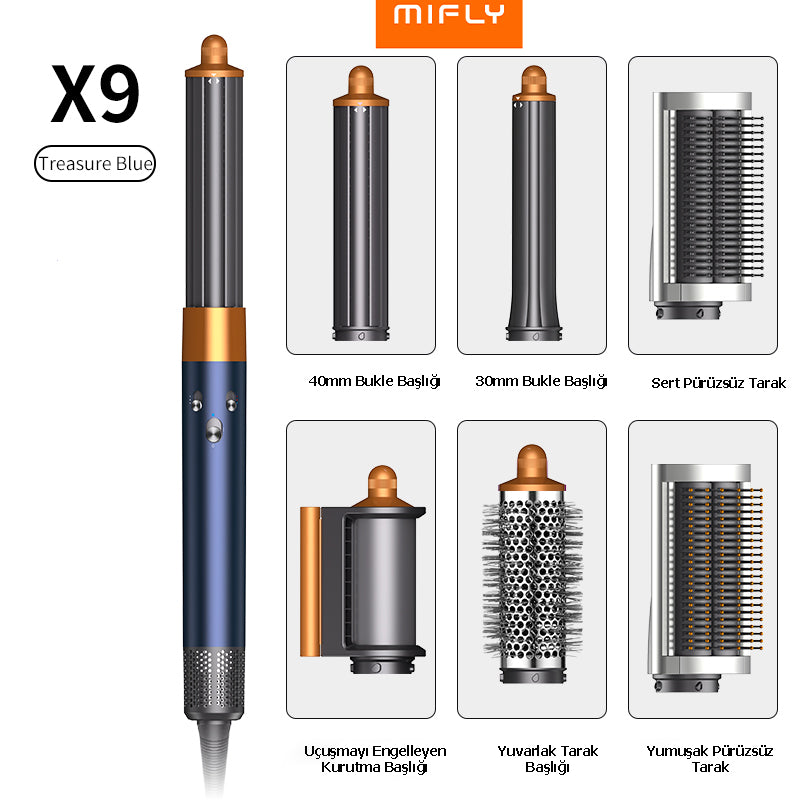 MIFLY

X9

Treasure Blue

40mm Bukle Başlığı

30mm Bukle Başlığı

Sert Pürüzsüz Tarak

Uçuşmayı Engelleyen Kurutma Başlığı

Yuvarlak Tarak Başlığı

Yumuşak Pürüzsüz Tarak